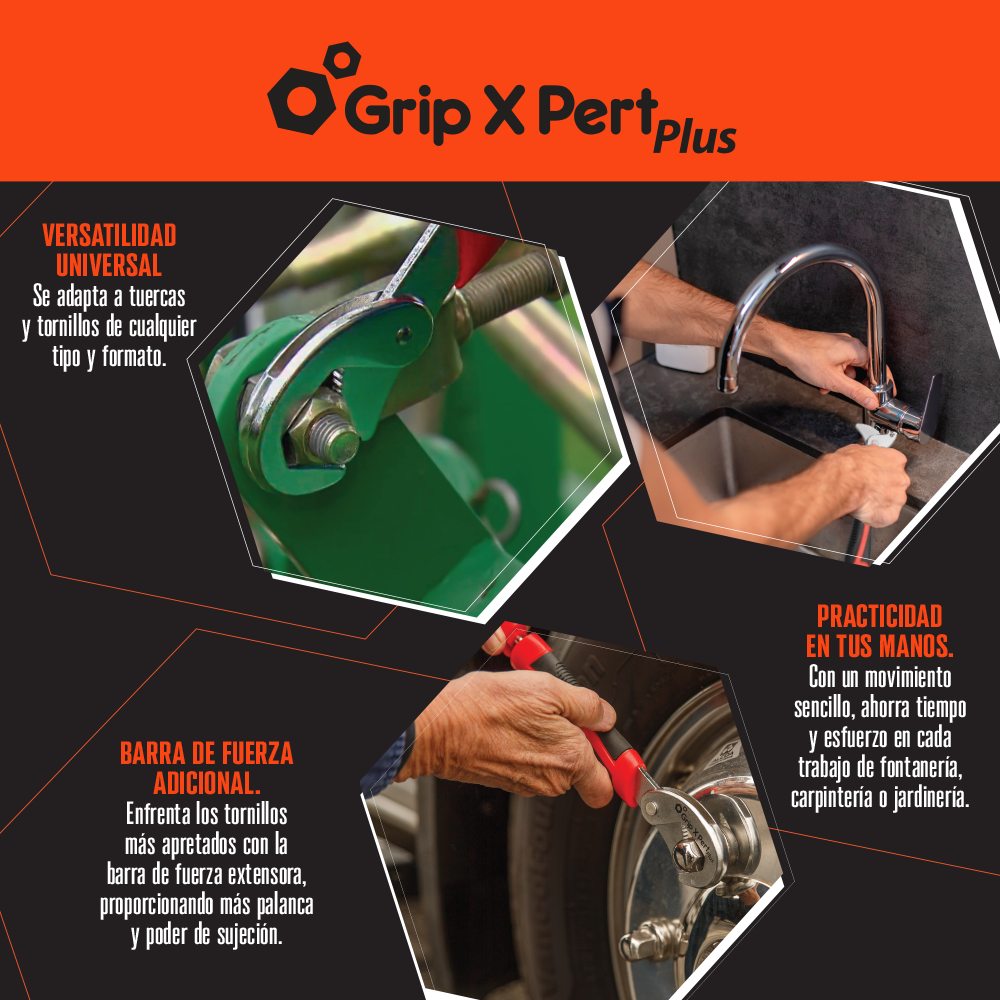 Grip X Pert Plus

VERSATILIDAD UNIVERSAL
Se adapta a tuercas y tornillos de cualquier tipo y formato.

PRACTICIDAD EN TUS MANOS.
Con un movimiento sencillo, ahorra tiempo y esfuerzo en cada trabajo de fontanería, carpintería o jardinería.

BARRA DE FUERZA ADICIONAL.
Enfrenta los tornillos más apretados con la barra de fuerza extensora, proporcionando más palanca y poder de sujeción.

Grip X Pert